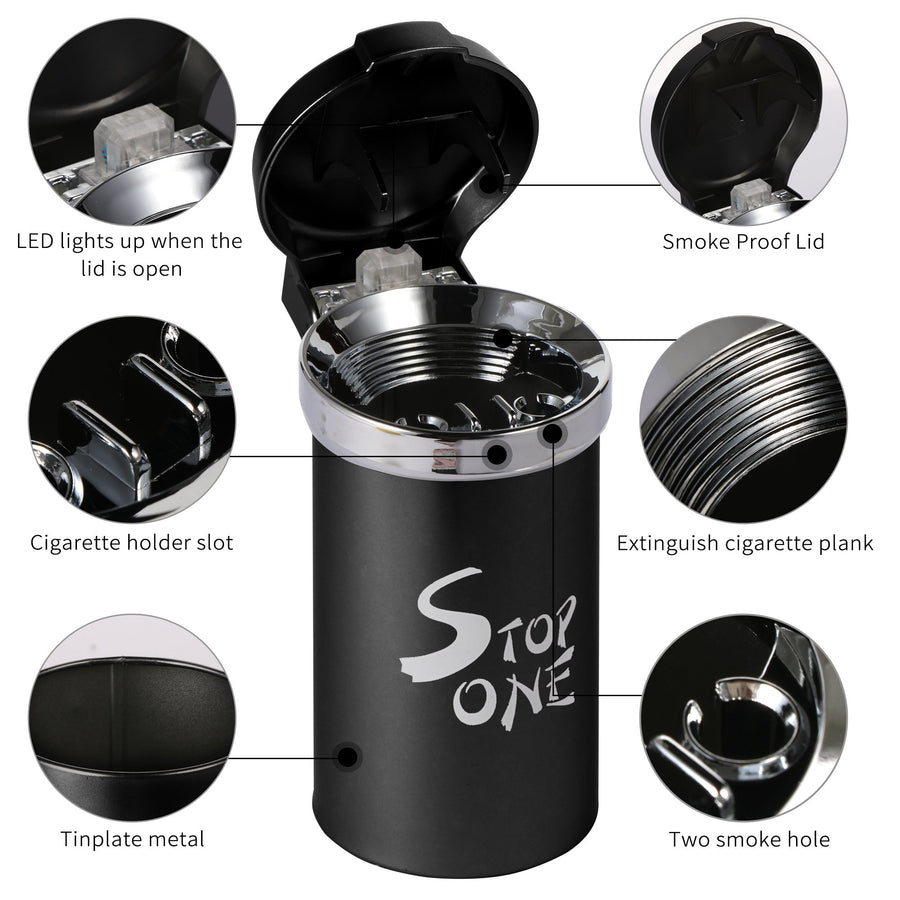 LED lights up when the lid is open

Smoke Proof Lid

Cigarette holder slot

Extinguish cigarette plank

STOP ONE

Tinplate metal

Two smoke hole