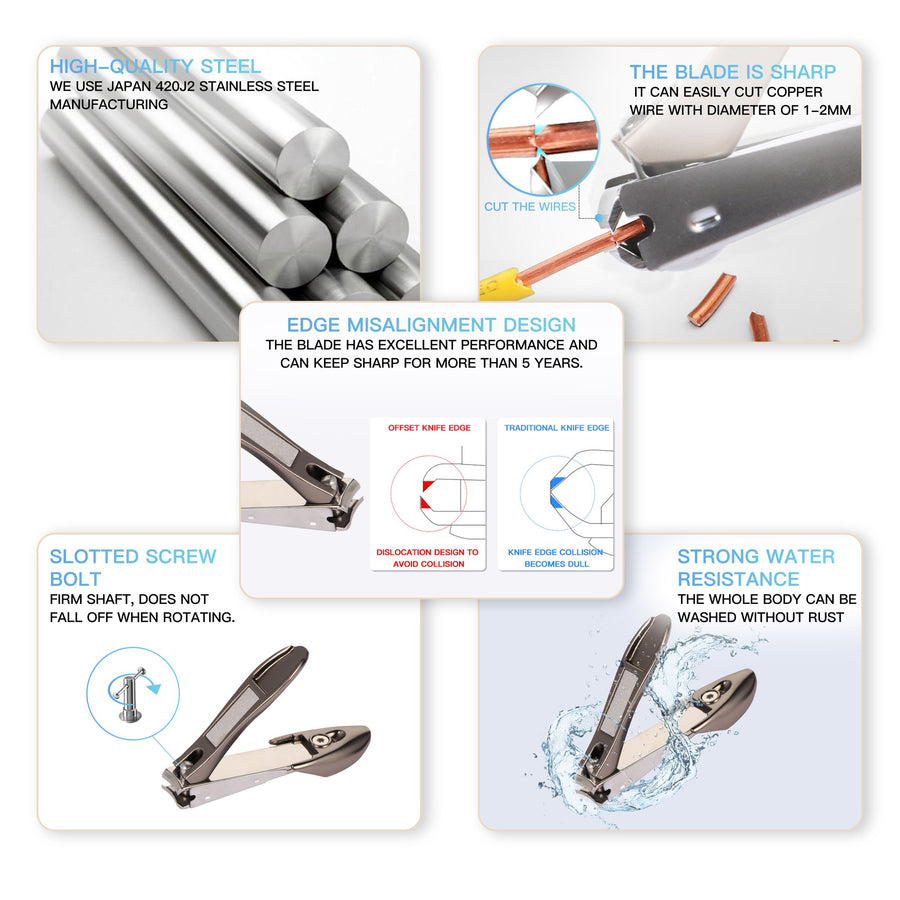 HIGH-QUALITY STEEL
WE USE JAPAN 420J2 STAINLESS STEEL MANUFACTURING

THE BLADE IS SHARP
IT CAN EASILY CUT COPPER WIRE WITH DIAMETER OF 1-2MM

CUT THE WIRES

EDGE MISALIGNMENT DESIGN
THE BLADE HAS EXCELLENT PERFORMANCE AND CAN KEEP SHARP FOR MORE THAN 5 YEARS.

OFFSET KNIFE EDGE
DISLOCATION DESIGN TO AVOID COLLISION

TRADITIONAL KNIFE EDGE
KNIFE EDGE COLLISION BECOMES DULL

SLOTTED SCREW BOLT
FIRM SHAFT, DOES NOT FALL OFF WHEN ROTATING.

STRONG WATER RESISTANCE
THE WHOLE BODY CAN BE WASHED WITHOUT RUST