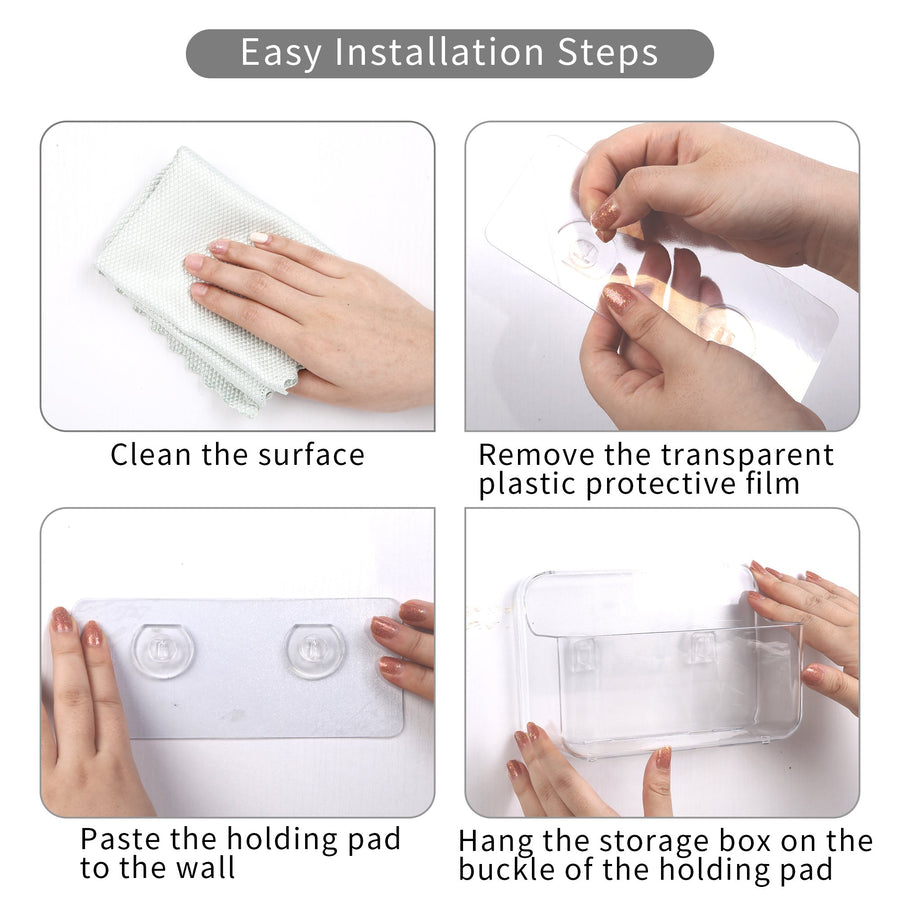 Easy Installation Steps

Clean the surface

Remove the transparent plastic protective film

Paste the holding pad to the wall

Hang the storage box on the buckle of the holding pad