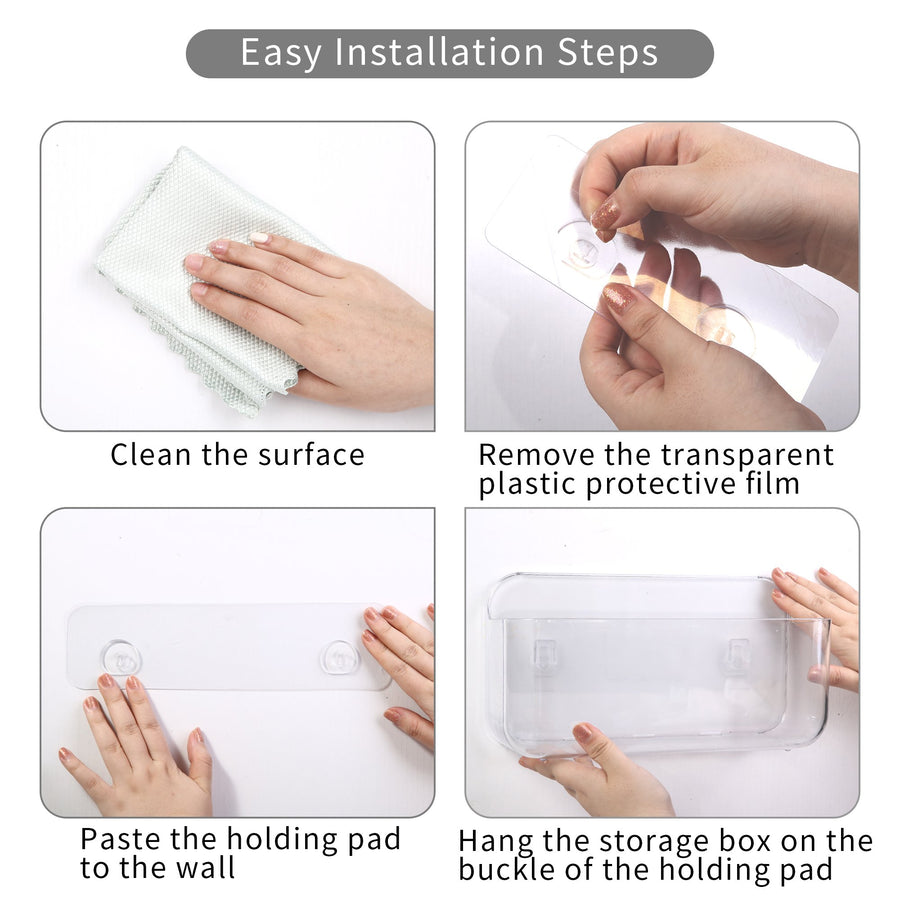 Easy Installation Steps

Clean the surface

Remove the transparent plastic protective film

Paste the holding pad to the wall

Hang the storage box on the buckle of the holding pad