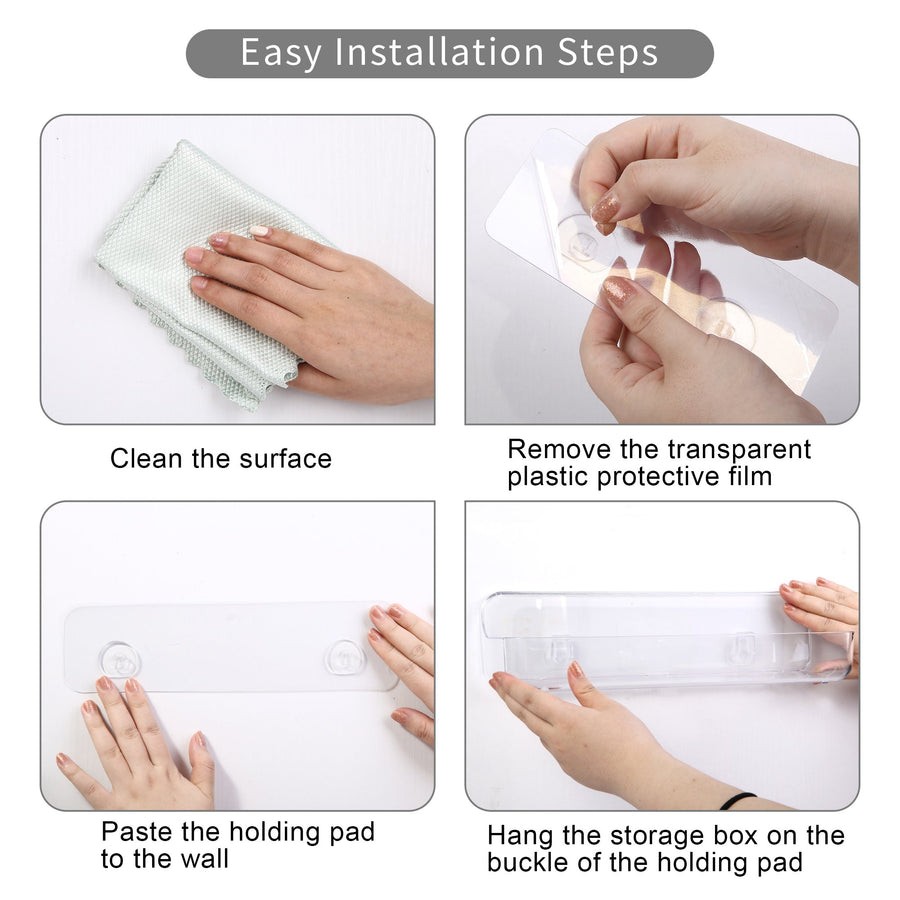 Easy Installation Steps

Clean the surface

Remove the transparent plastic protective film

Paste the holding pad to the wall

Hang the storage box on the buckle of the holding pad