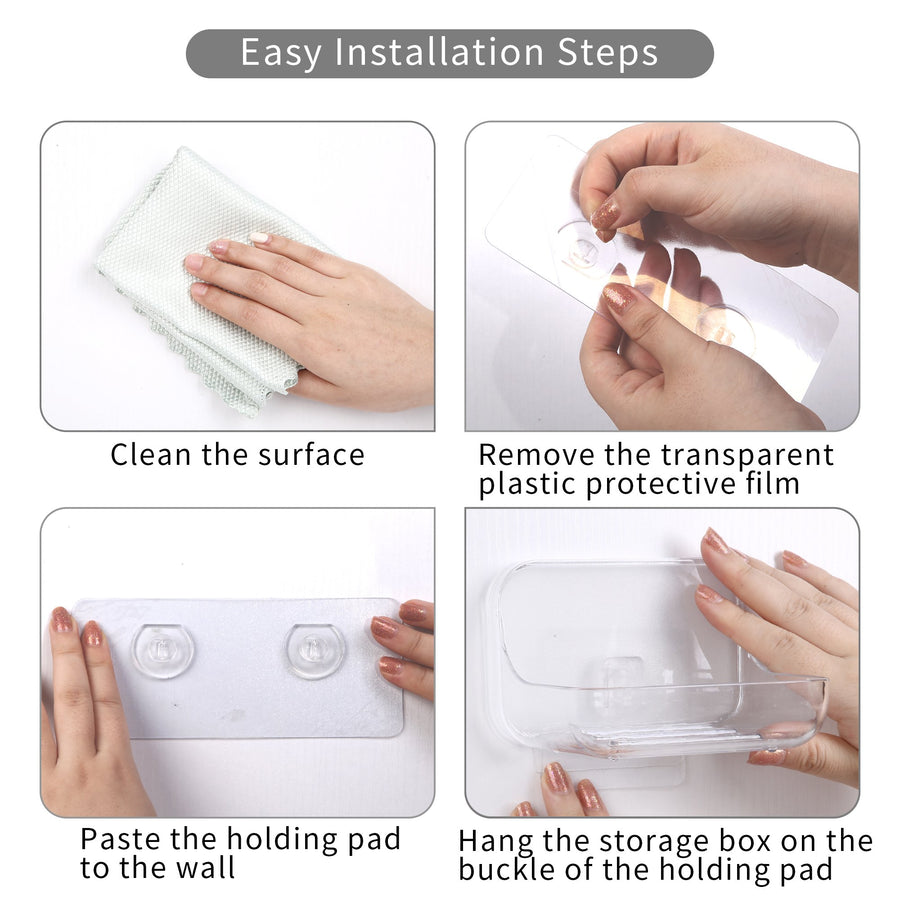 Easy Installation Steps

Clean the surface

Remove the transparent plastic protective film

Paste the holding pad to the wall

Hang the storage box on the buckle of the holding pad