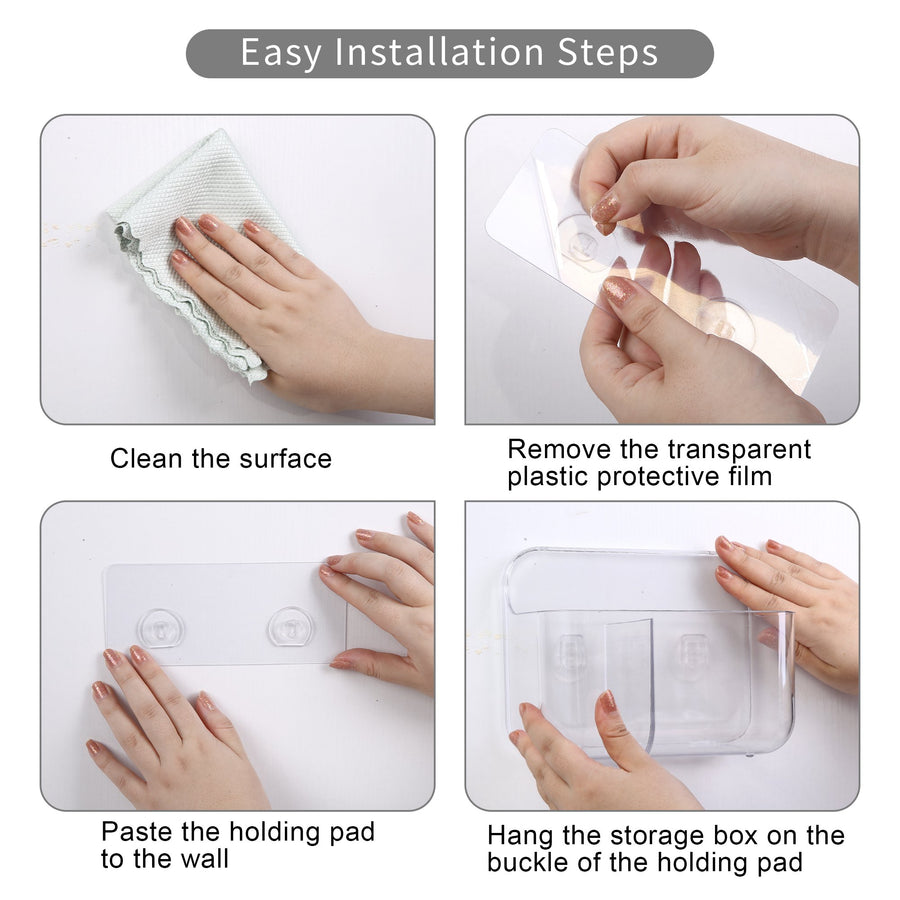 Easy Installation Steps

Clean the surface

Remove the transparent plastic protective film

Paste the holding pad to the wall

Hang the storage box on the buckle of the holding pad