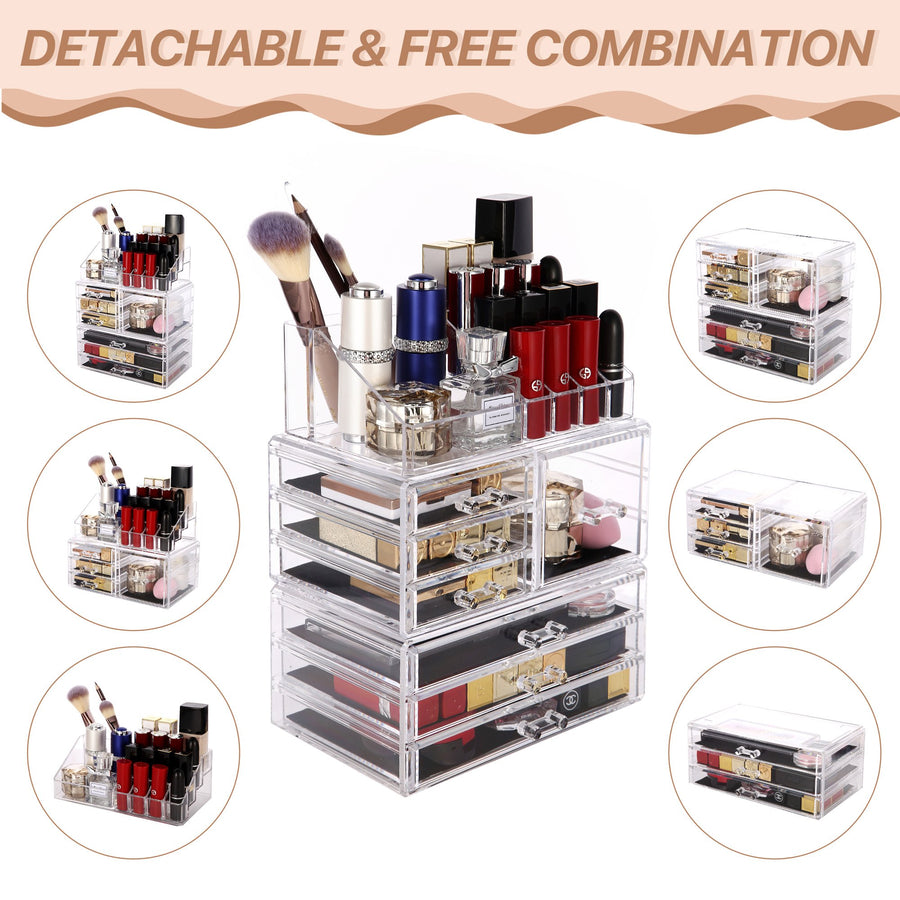 DETACHABLE & FREE COMBINATION